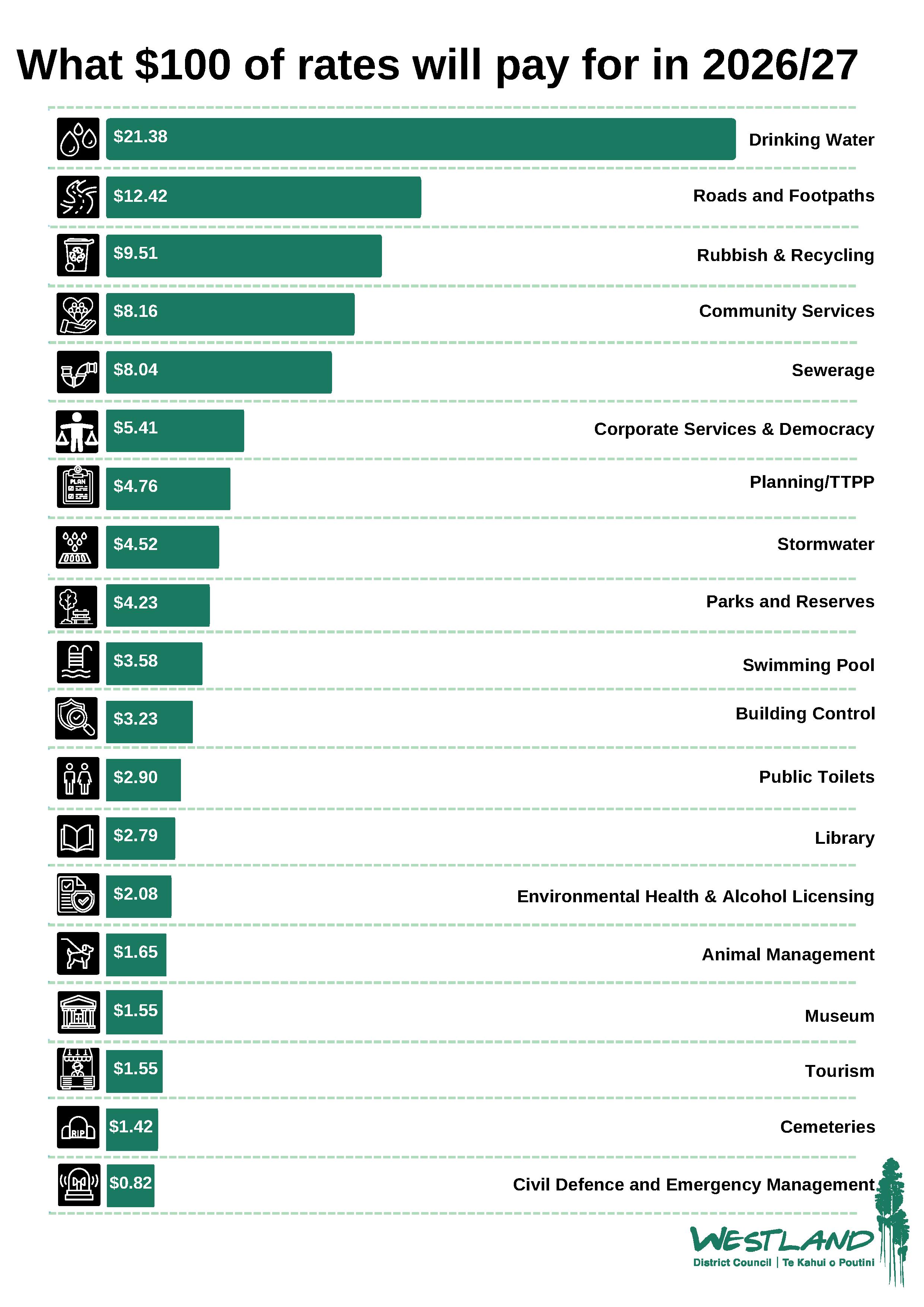 What \$100 of rates will pay for in 2026/27

\$21.38 Drinking Water

\$12.42 Roads and Footpaths

\$9.51 Rubbish & Recycling

\$8.16 Community Services

\$8.04 Sewerage

\$5.41 Corporate Services & Democracy

PLAN

\$4.76 Planning/TTPP

\$4.52 Stormwater

\$4.23 Parks and Reserves

\$3.58 Swimming Pool

\$3.23 Building Control

\$2.90 Public Toilets

\$2.79 Library

\$2.08 Environmental Health & Alcohol Licensing

\$1.65 Animal Management

\$1.55 Museum

\$1.55 Tourism

RIP

\$1.42 Cemeteries

\$0.82 Civil Defence and Emergency Management

WESTLAND
District Council | Te Kahui o Poutini